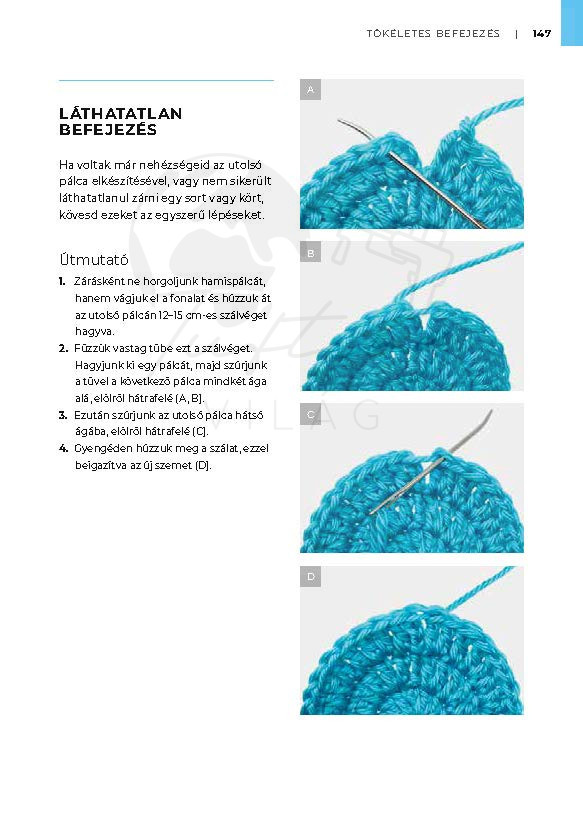 TÖKÉLETES BEFEJEZÉS | 147

LÁTHATATLAN BEFEJEZÉS

Ha voltak már nehézségeid az utolsó pálca elkészítésével, vagy nem sikerült láthatatlanul zárni egy sort vagy kört, kövesd ezeket az egyszerű lépéseket.

Útmutató

1. Zárásként ne horgoljunk hamispálcát, hanem vágjuk el a fonalat és húzzuk át az utolsó pálcán 12–15 cm-es szálvéget hagyva.
2. Fűzzük vastag tűbe ezt a szálvéget. Hagyjunk ki egy pálcát, majd szúrjunk a tűvel a következő pálca mindkét ága alá, elölről hátrafelé (A, B).
3. Ezután szúrjunk az utolsó pálca hátsó ágába, elölről hátrafelé (C).
4. Gyengéden húzzuk meg a szálat, ezzel beigazítva az új szemet (D).

A

B

C

D

VILÁG